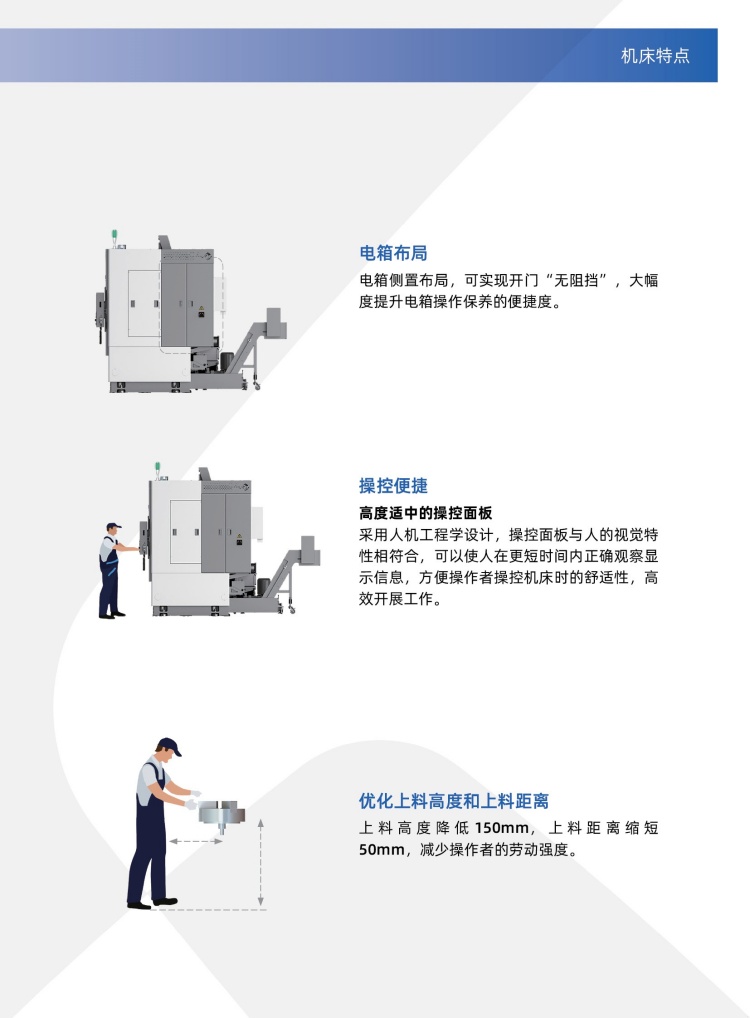 机床特点

电箱布局

电箱侧置布局，可实现开门“无阻挡”，大幅度提升电箱操作保养的便捷度。

操控便捷

高度适中的操控面板

采用人机工程学设计，操控面板与人的视觉特性相符合，可以使人在更短时间内正确观察显示信息，方便操作者操控机床时的舒适性，高效开展工作。

优化上料高度和上料距离

上料高度降低150mm，上料距离缩短50mm，减少操作者的劳动强度。