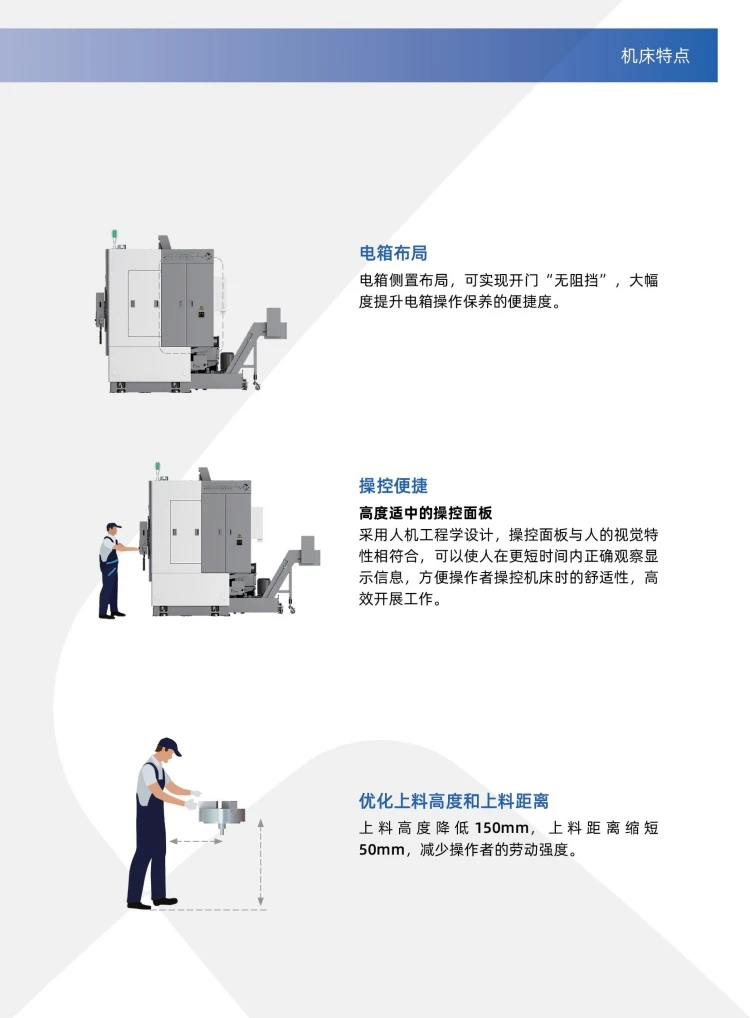 机床特点

电箱布局

电箱侧置布局，可实现开门“无阻挡”，大幅度提升电箱操作保养的便捷度。

操控便捷

高度适中的操控面板

采用人机工程学设计，操控面板与人的视觉特性相符合，可以使人在更短时间内正确观察显示信息，方便操作者操控机床时的舒适性，高效开展工作。

优化上料高度和上料距离

上料高度降低150mm，上料距离缩短50mm，减少操作者的劳动强度。