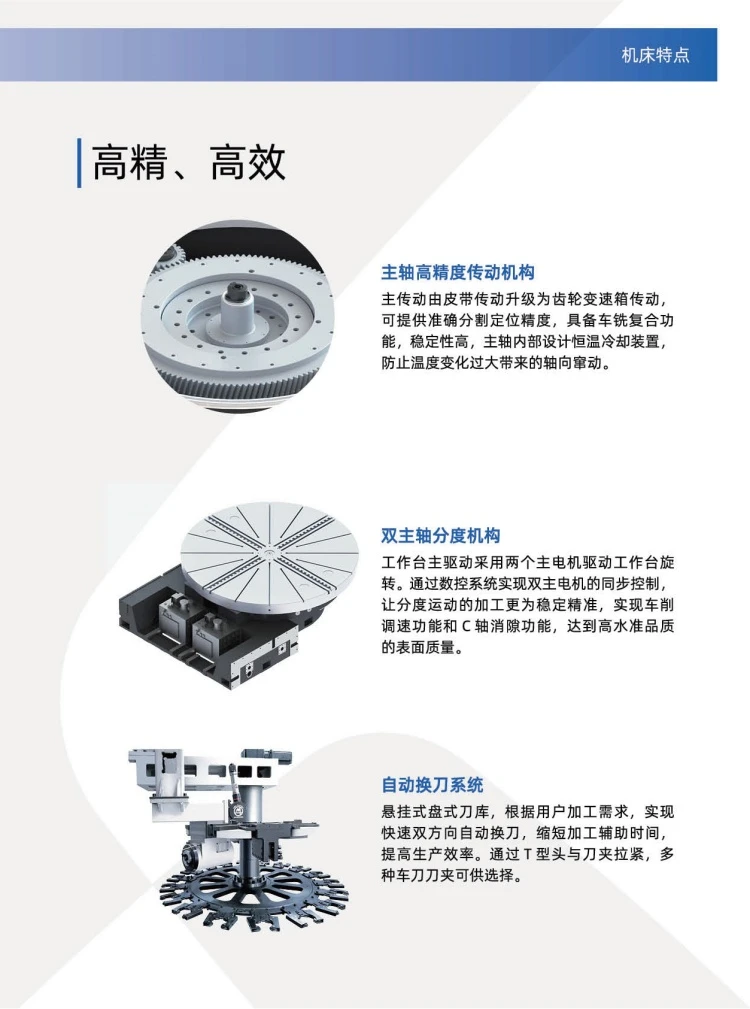 机床特点

高精、高效

主轴高精度传动机构

主传动由皮带传动升级为齿轮变速箱传动，可提供准确分割定位精度，具备车铣复合功能，稳定性高，主轴内部设计恒温冷却装置，防止温度变化过大带来的轴向窜动。

双主轴分度机构

工作台主驱动采用两个主电机驱动工作台旋转。通过数控系统实现双主电机的同步控制，让分度运动的加工更为稳定精准，实现车削调速功能和 C 轴消隙功能，达到高水准品质的表面质量。

自动换刀系统

悬挂式盘式刀库，根据用户加工需求，实现快速双方向自动换刀，缩短加工辅助时间，提高生产效率。通过 T 型头与刀夹拉紧，多种车刀刀夹可供选择。