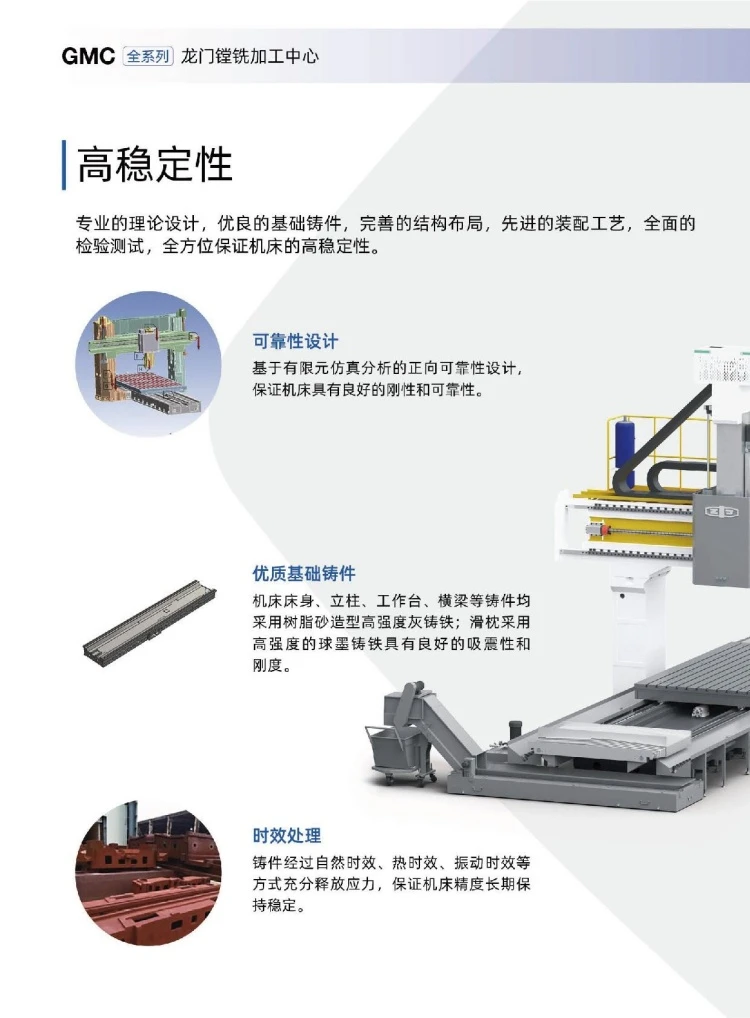 GMC 全系列 龙门镗铣加工中心

高稳定性

专业的理论设计，优良的基础铸件，完善的结构布局，先进的装配工艺，全面的检验测试，全方位保证机床的高稳定性。

可靠性设计

基于有限元仿真分析的正向可靠性设计，保证机床具有良好的刚性和可靠性。

优质基础铸件

机床床身、立柱、工作台、横梁等铸件均采用树脂砂造型高强度灰铸铁；滑枕采用高强度的球墨铸铁具有良好的吸震性和刚度。

时效处理

铸件经过自然时效、热时效、振动时效等方式充分释放应力，保证机床精度长期保持稳定。