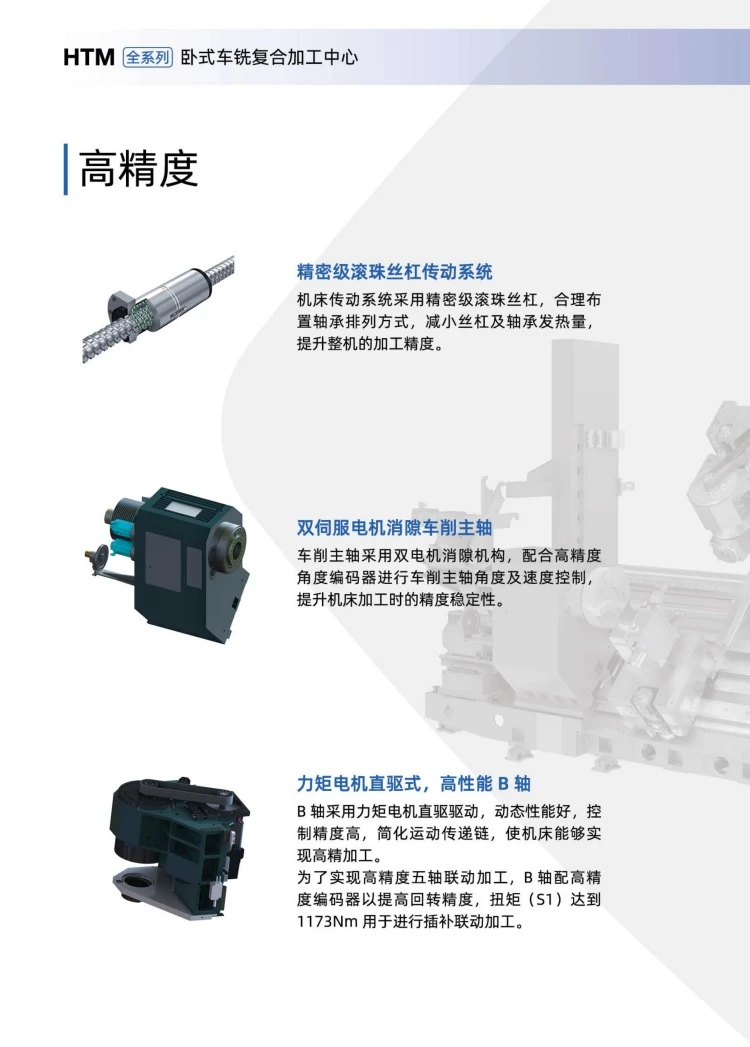 HTM 全系列 卧式车铣复合加工中心

高精度

精密级滚珠丝杠传动系统
机床传动系统采用精密级滚珠丝杠，合理布置轴承排列方式，减小丝杠及轴承发热量，提升整机的加工精度。

双伺服电机消隙车削主轴
车削主轴采用双电机消隙机构，配合高精度角度编码器进行车削主轴角度及速度控制，提升机床加工时的精度稳定性。

力矩电机直驱式，高性能 B 轴
B 轴采用力矩电机直驱驱动，动态性能好，控制精度高，简化运动传递链，使机床能够实现高精加工。
为了实现高精度五轴联动加工，B 轴配高精度编码器以提高回转精度，扭矩（S1）达到 1173Nm 用于进行插补联动加工。