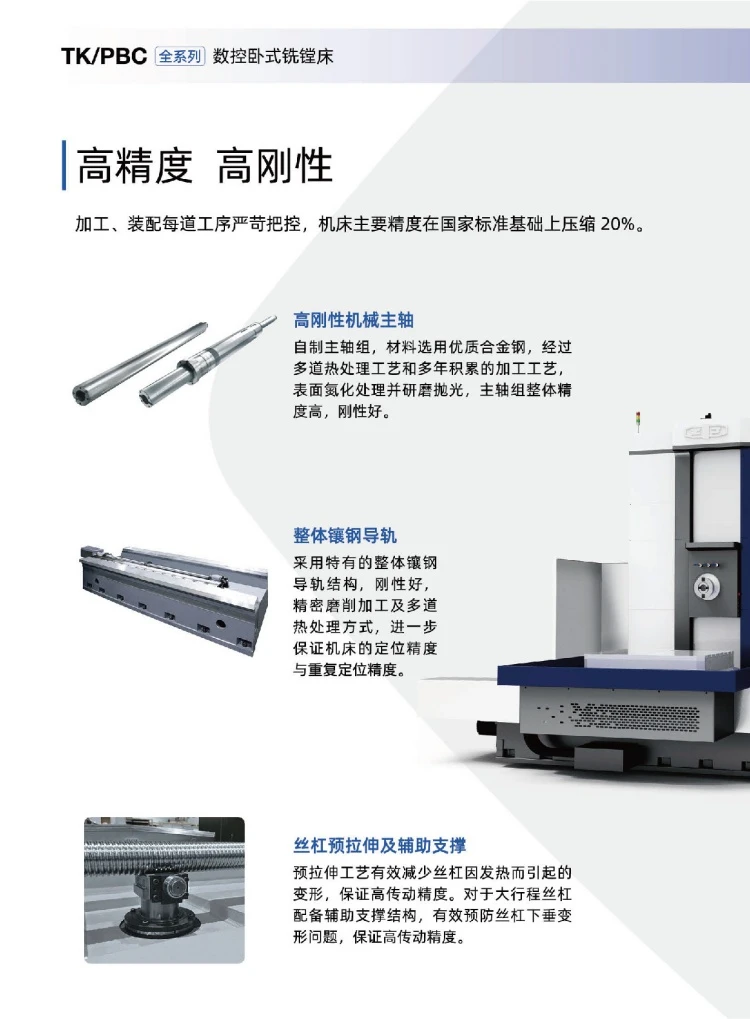 TK/PBC 全系列 数控卧式铣镗床

高精度 高刚性

加工、装配每道工序严苛把控，机床主要精度在国家标准基础上压缩 20%。

高刚性机械主轴

自制主轴组，材料选用优质合金钢，经过多道热处理工艺和多年积累的加工工艺，表面氮化处理并研磨抛光，主轴组整体精度高，刚性好。

整体镶钢导轨

采用特有的整体镶钢导轨结构，刚性好，精密磨削加工及多道热处理方式，进一步保证机床的定位精度与重复定位精度。

丝杠预拉伸及辅助支撑

预拉伸工艺有效减少丝杠因发热而引起的变形，保证高传动精度。对于大行程丝杠配备辅助支撑结构，有效预防丝杠下垂变形问题，保证高传动精度。