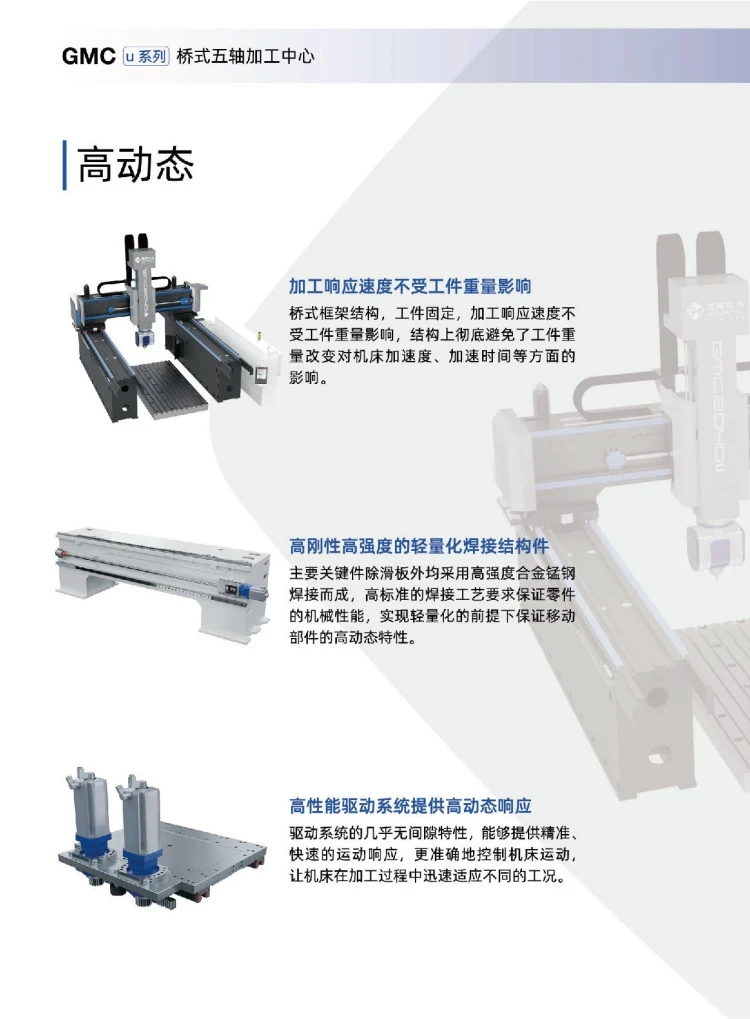 GMC u系列 桥式五轴加工中心

高动态

加工响应速度不受工件重量影响

桥式框架结构，工件固定，加工响应速度不受工件重量影响，结构上彻底避免了工件重量改变对机床加速度、加速时间等方面的影响。

高刚性高强度的轻量化焊接结构件

主要关键件除滑板外均采用高强度合金锰钢焊接而成，高标准的焊接工艺要求保证零件的机械性能，实现轻量化的前提下保证移动部件的高动态特性。

高性能驱动系统提供高动态响应

驱动系统的几乎无间隙特性，能够提供精准、快速的运动响应，更准确地控制机床运动，让机床在加工过程中迅速适应不同的工况。