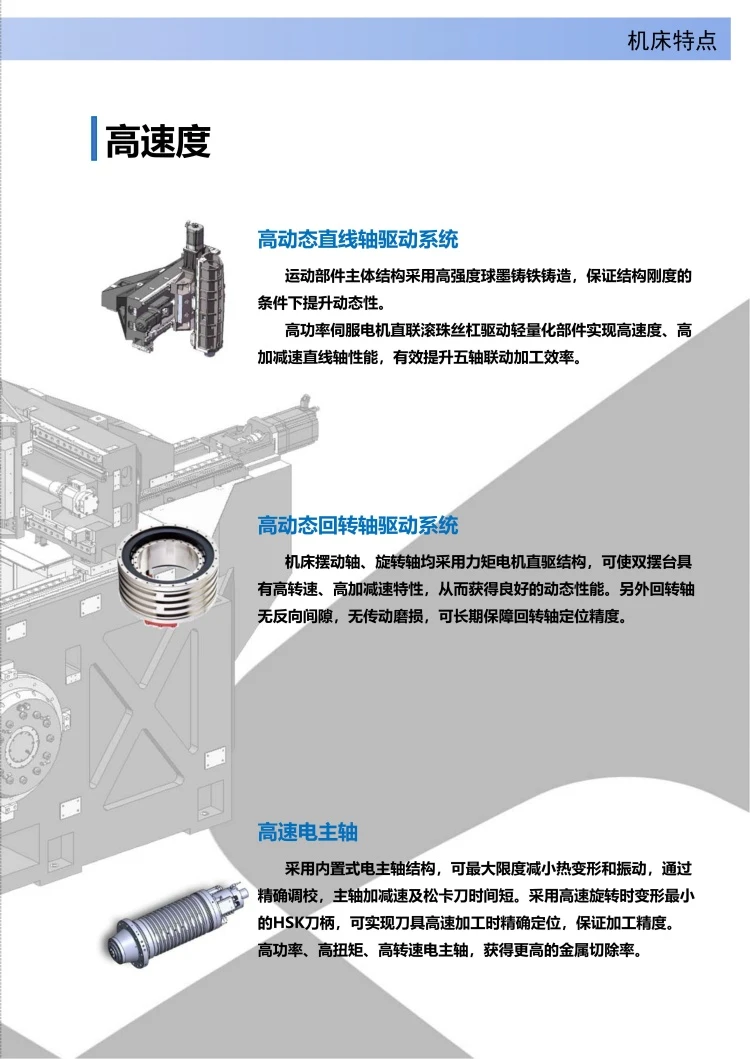 机床特点

高速度

高动态直线轴驱动系统

运动部件主体结构采用高强度球墨铸铁铸造，保证结构刚度的条件下提升动态性。

高功率伺服电机直联滚珠丝杠驱动轻量化部件实现高速度、高加减速直线轴性能，有效提升五轴联动加工效率。

高动态回转轴驱动系统

机床摆动轴、旋转轴均采用力矩电机直驱结构，可使双摆台具有高转速、高加减速特性，从而获得良好的动态性能。另外回转轴无反向间隙，无传动磨损，可长期保障回转轴定位精度。

高速电主轴

采用内置式电主轴结构，可最大限度减小热变形和振动，通过精确调校，主轴加减速及松卡刀时间短。采用高速旋转时变形最小的HSK刀柄，可实现刀具高速加工时精确定位，保证加工精度。高功率、高扭矩、高转速电主轴，获得更高的金属切除率。